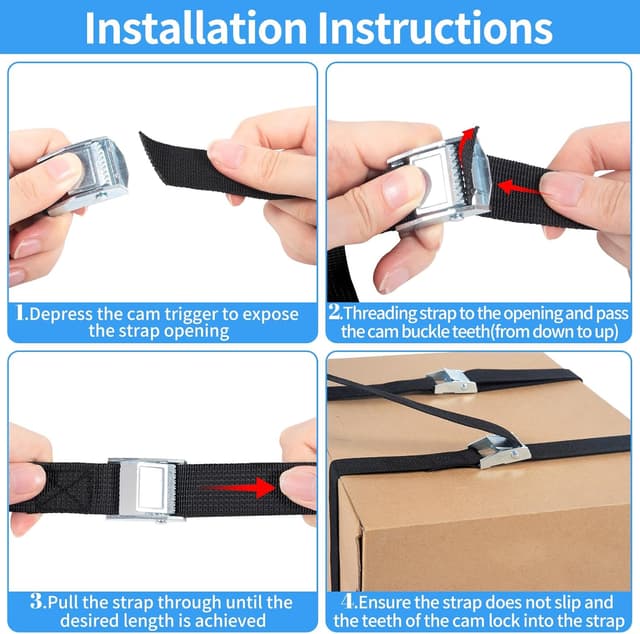 Installation Instructions

1.Depress the cam trigger to expose the strap opening

2.Threading strap to the opening and pass the cam buckle teeth(from down to up)

3.Pull the strap through until the desired length is achieved

4.Ensure the strap does not slip and the teeth of the cam lock into the strap