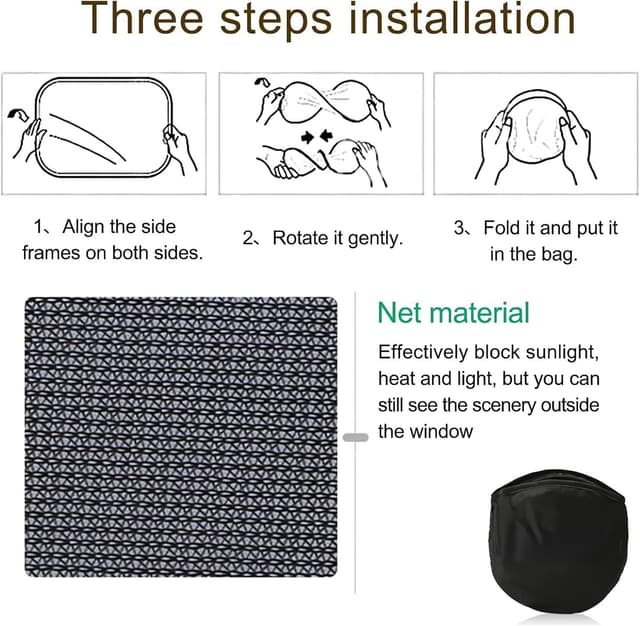 Three steps installation

1、Align the side frames on both sides.

2、Rotate it gently.

3、Fold it and put it in the bag.

Net material

Effectively block sunlight, heat and light, but you can still see the scenery outside the window