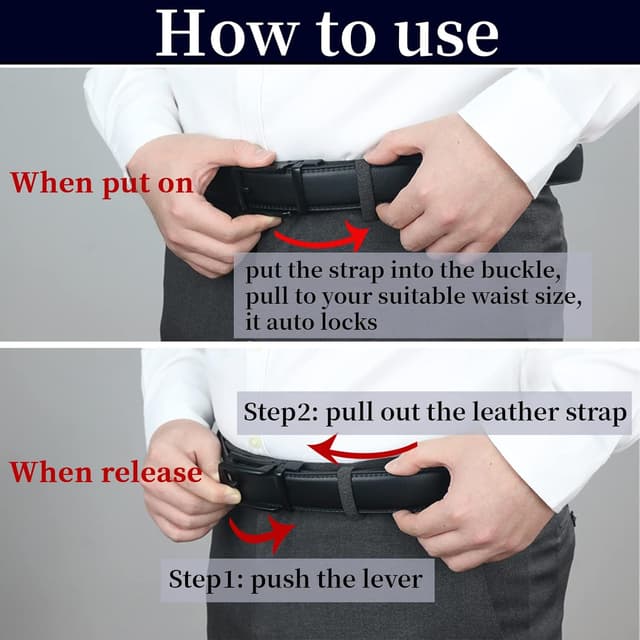 How to use

When put on

put the strap into the buckle, pull to your suitable waist size, it auto locks

Step2: pull out the leather strap

When release

Step1: push the lever