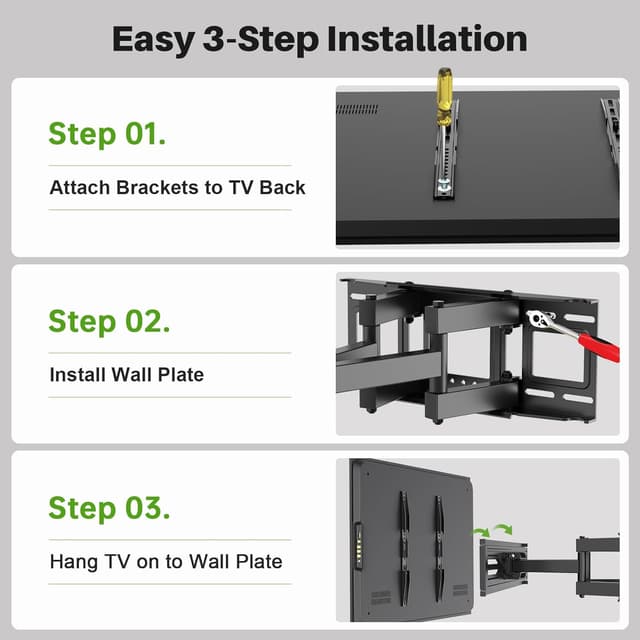 Easy 3-Step Installation

Step 01.

Attach Brackets to TV Back

Step 02.

Install Wall Plate

Step 03.

Hang TV on to Wall Plate