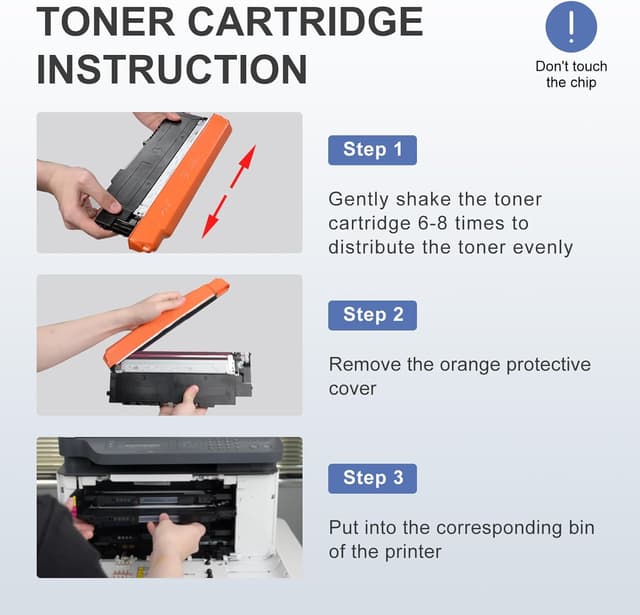 TONER CARTRIDGE INSTRUCTION

!

Don't touch the chip

Step 1

Gently shake the toner cartridge 6-8 times to distribute the toner evenly

Step 2

Remove the orange protective cover

Step 3

Put into the corresponding bin of the printer