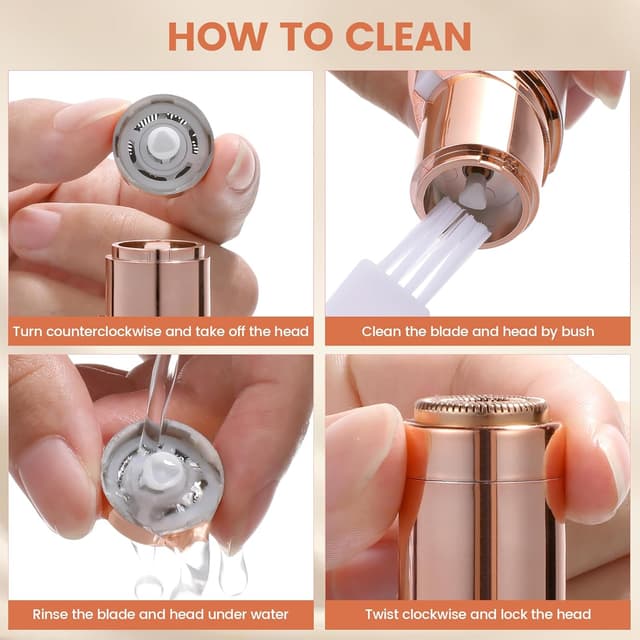 HOW TO CLEAN

Turn counterclockwise and take off the head

Clean the blade and head by bush

Rinse the blade and head under water

Twist clockwise and lock the head