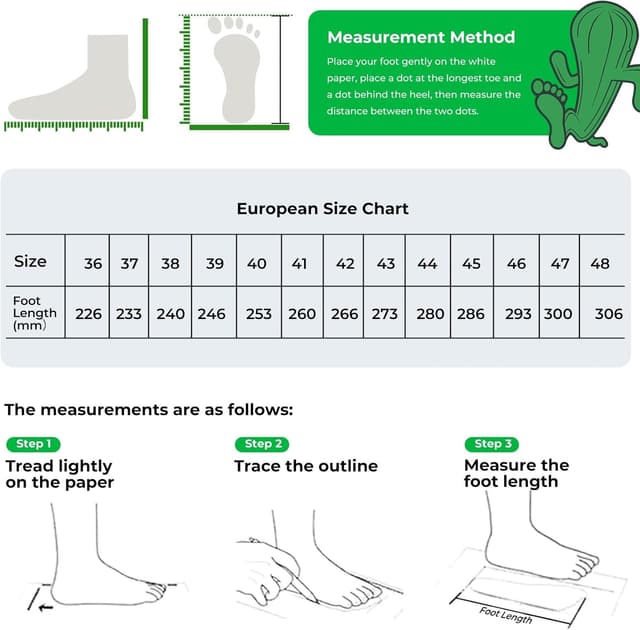 Measurement Method

Place your foot gently on the white paper, place a dot at the longest toe and a dot behind the heel, then measure the distance between the two dots.

European Size Chart

| Size | 36 | 37 | 38 | 39 | 40 | 41 | 42 | 43 | 44 | 45 | 46 | 47 | 48 |
|---|---|---|---|---|---|---|---|---|---|---|---|---|---|
| Foot Length (mm) | 226 | 233 | 240 | 246 | 253 | 260 | 266 | 273 | 280 | 286 | 293 | 300 | 306 |

The measurements are as follows:

Step 1
Tread lightly on the paper

Step 2
Trace the outline

Step 3
Measure the foot length

Foot Length