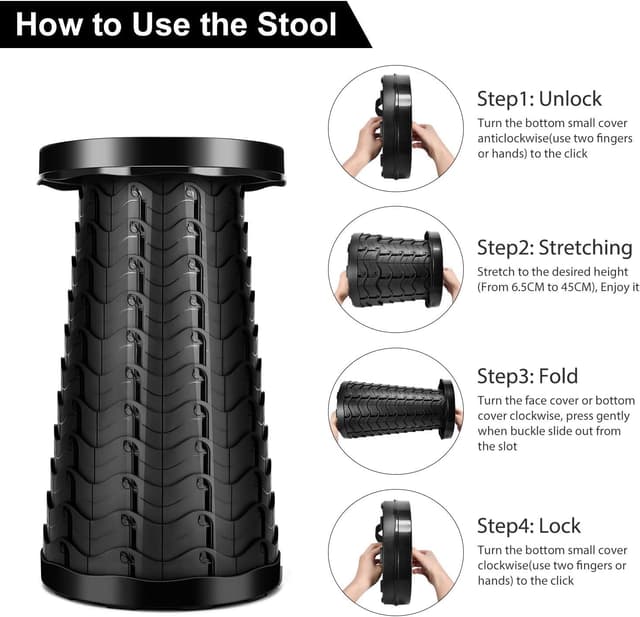 How to Use the Stool

Step1: Unlock

Turn the bottom small cover anticlockwise(use two fingers or hands) to the click

Step2: Stretching

Stretch to the desired height (From 6.5CM to 45CM), Enjoy it

Step3: Fold

Turn the face cover or bottom cover clockwise, press gently when buckle slide out from the slot

Step4: Lock

Turn the bottom small cover clockwise(use two fingers or hands) to the click