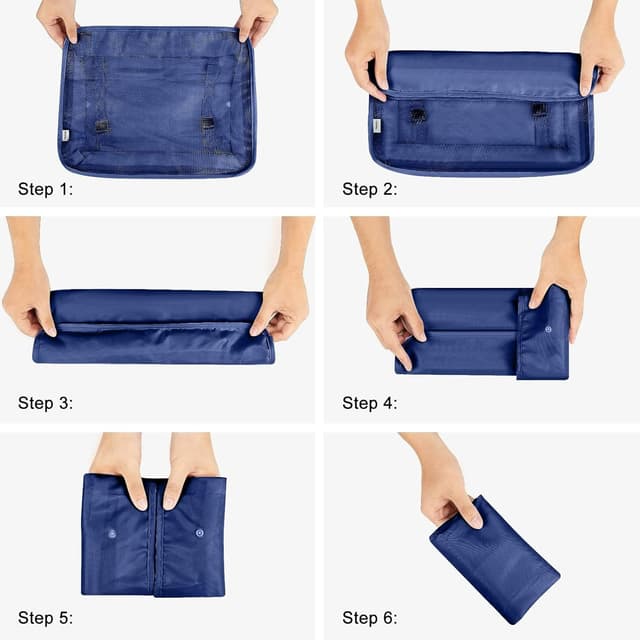 Step 1:

Step 2:

Step 3:

Step 4:

Step 5:

Step 6: