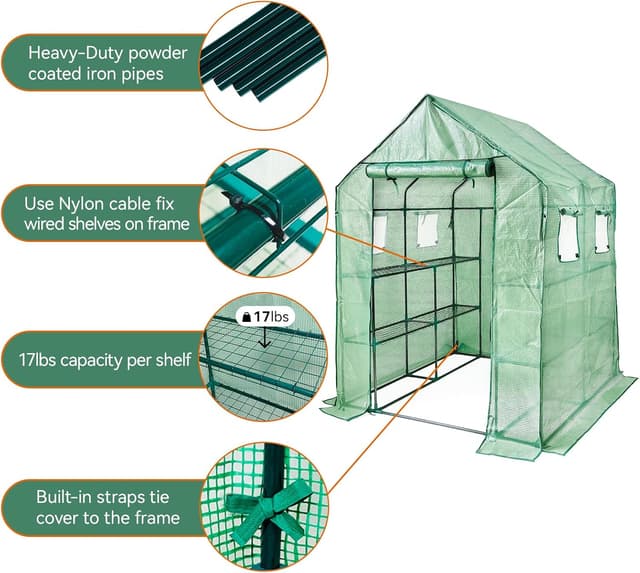 Heavy-Duty powder coated iron pipes

Use Nylon cable fix wired shelves on frame

17lbs

17lbs capacity per shelf

Built-in straps tie cover to the frame