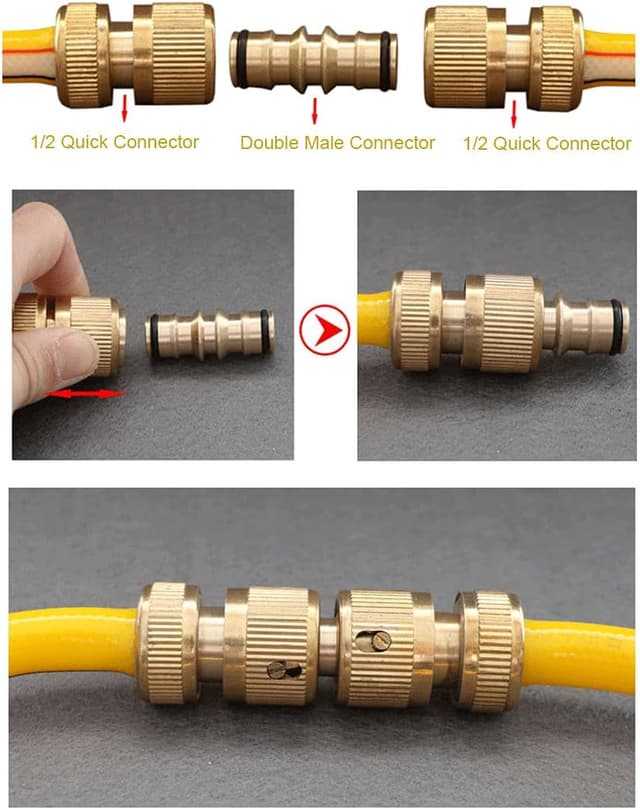 1/2 Quick Connector

Double Male Connector

1/2 Quick Connector