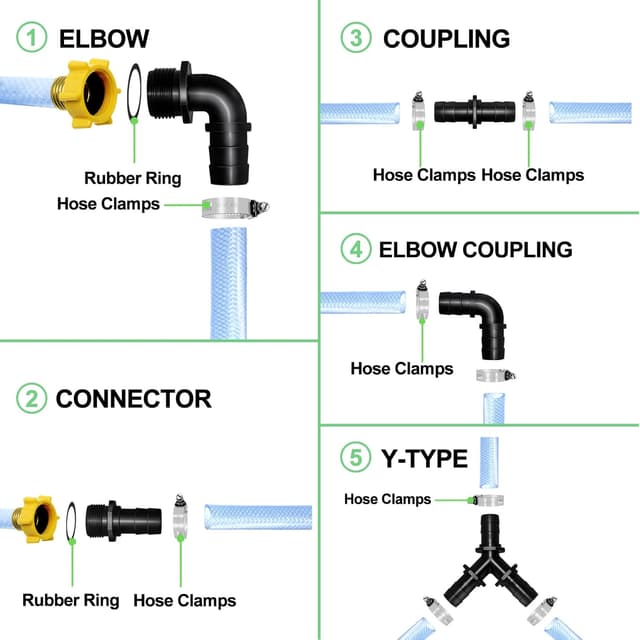 1 ELBOW

Rubber Ring

Hose Clamps

2 CONNECTOR

Rubber Ring Hose Clamps

3 COUPLING

Hose Clamps Hose Clamps

4 ELBOW COUPLING

Hose Clamps

5 Y-TYPE

Hose Clamps