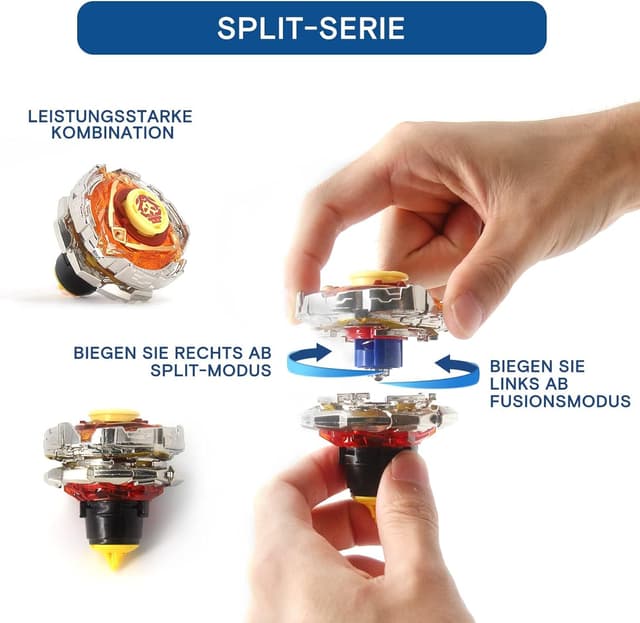 SPLIT-SERIE

LEISTUNGSSTARKE KOMBINATION

BIEGEN SIE RECHTS AB SPLIT-MODUS

BIEGEN SIE LINKS AB FUSIONSMODUS