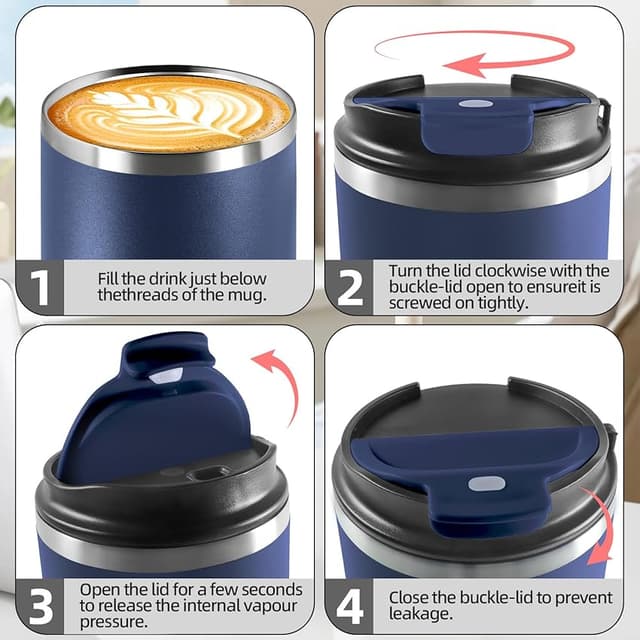 1
Fill the drink just below thethreads of the mug.

2
Turn the lid clockwise with the buckle-lid open to ensureit is screwed on tightly.

3
Open the lid for a few seconds to release the internal vapour pressure.

4
Close the buckle-lid to prevent leakage.