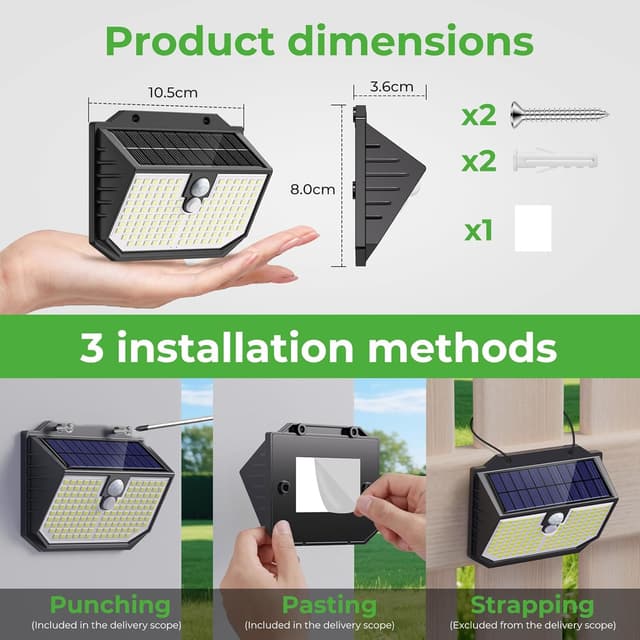 Product dimensions

10.5cm

3.6cm

8.0cm

x2

x2

x1

3 installation methods

Punching
(Included in the delivery scope)

Pasting
(Included in the delivery scope)

Strapping
(Excluded from the delivery scope)