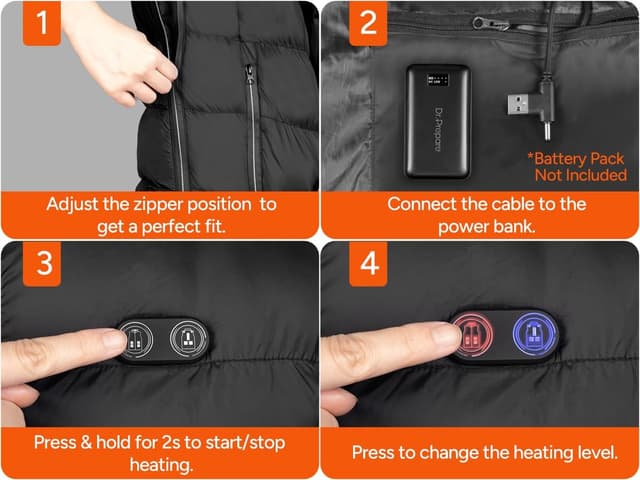 1

Adjust the zipper position to get a perfect fit.

2

Dr.Prepare

*Battery Pack Not Included

Connect the cable to the power bank.

3

Press & hold for 2s to start/stop heating.

4

Press to change the heating level.