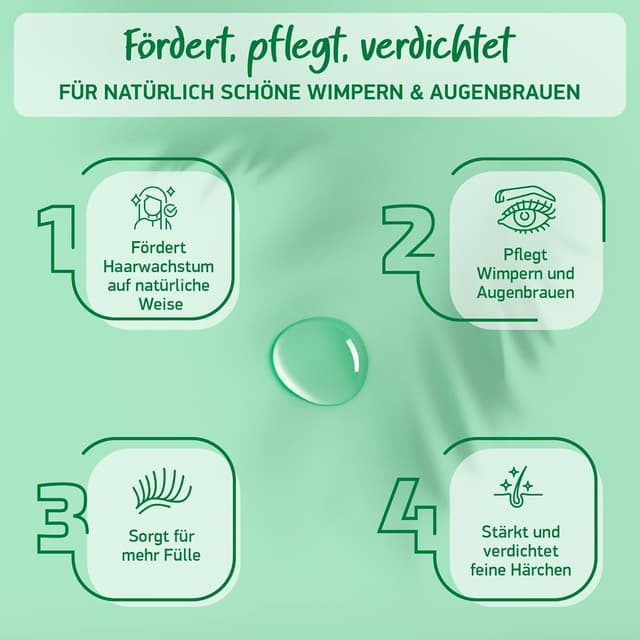 Fördert, pflegt, verdichtet
FÜR NATÜRLICH SCHÖNE WIMPERN & AUGENBRAUEN

1
Fördert Haarwachstum auf natürliche Weise

2
Pflegt Wimpern und Augenbrauen

3
Sorgt für mehr Fülle

4
Stärkt und verdichtet feine Härchen