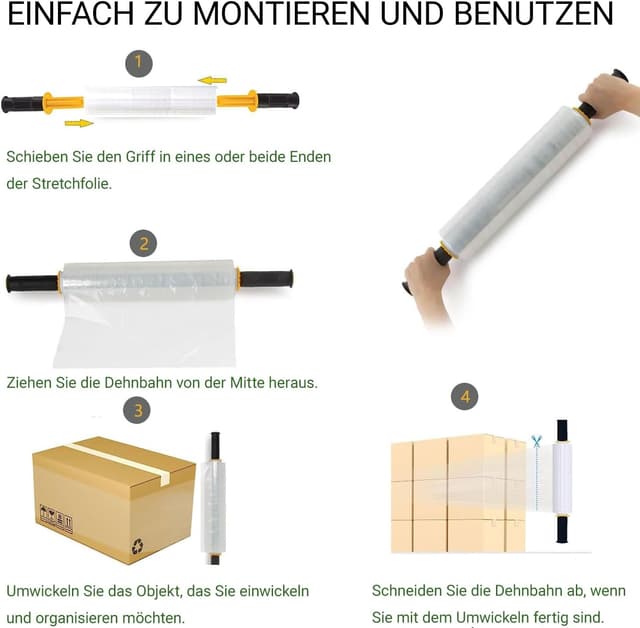 EINFACH ZU MONTIEREN UND BENUTZEN

1

Schieben Sie den Griff in eines oder beide Enden der Stretchfolie.

2

Ziehen Sie die Dehnbahn von der Mitte heraus.

3

Umwickeln Sie das Objekt, das Sie einwickeln und organisieren möchten.

4

Schneiden Sie die Dehnbahn ab, wenn Sie mit dem Umwickeln fertig sind.