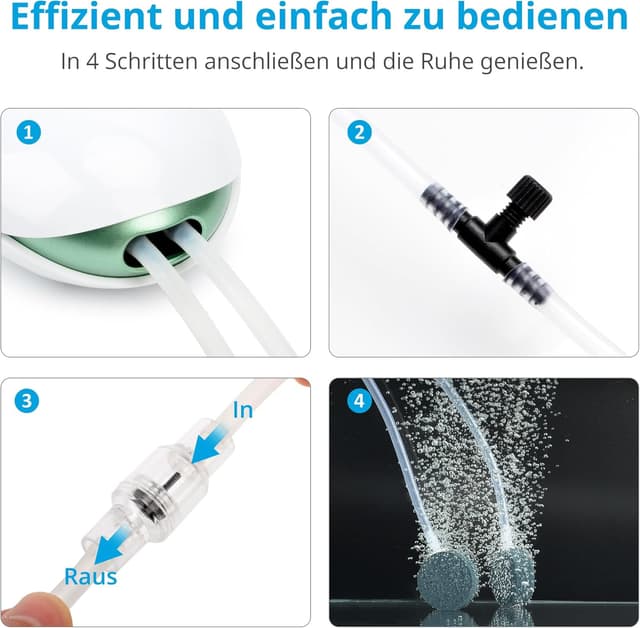 Effizient und einfach zu bedienen

In 4 Schritten anschließen und die Ruhe genießen.

1

2

3

In

Raus

4