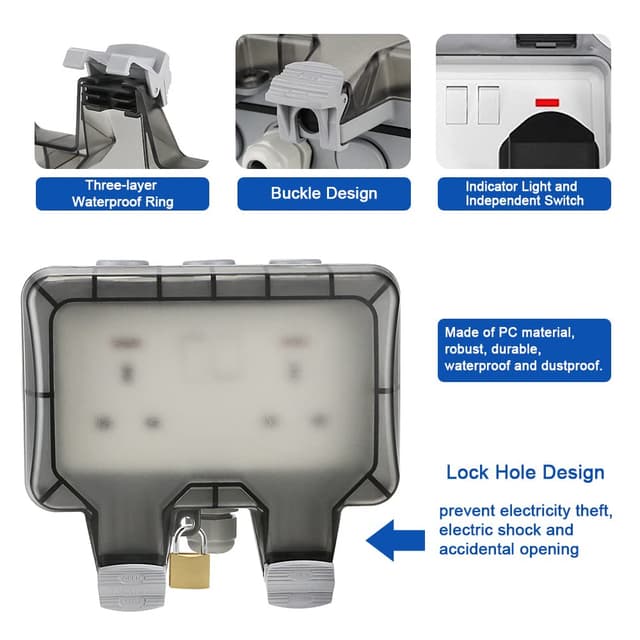 Three-layer Waterproof Ring

Buckle Design

Indicator Light and Independent Switch

Made of PC material, robust, durable, waterproof and dustproof.

Lock Hole Design

prevent electricity theft, electric shock and accidental opening