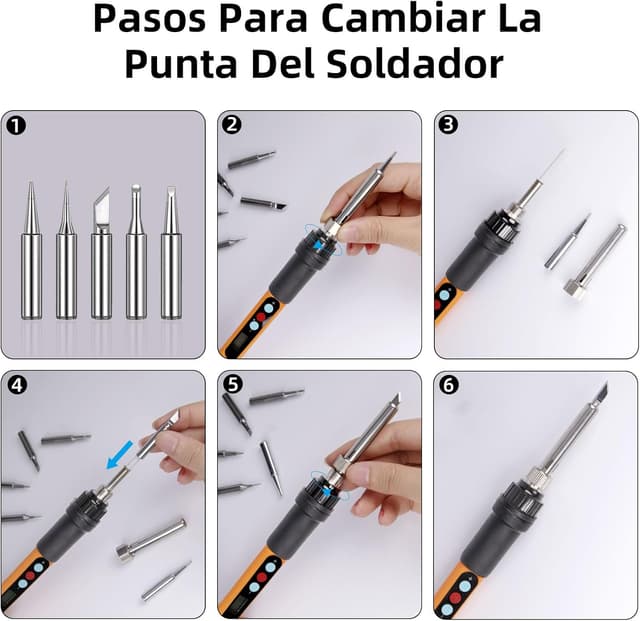 Pasos Para Cambiar La Punta Del Soldador

1

2

3

4

5

6