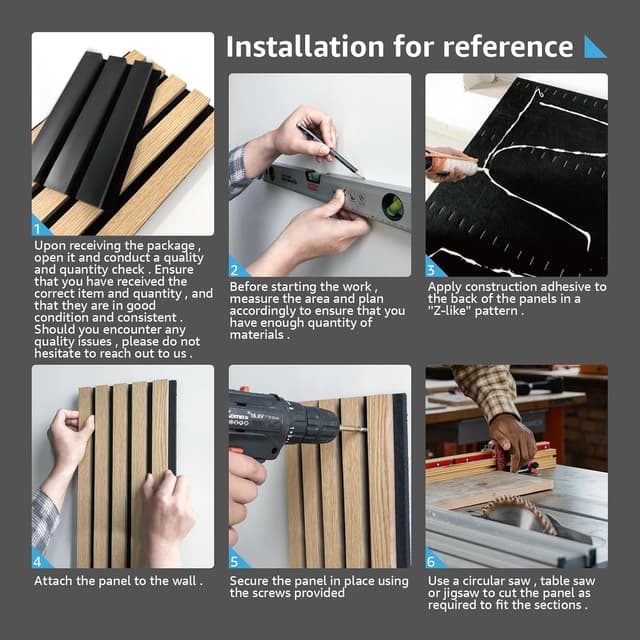 Installation for reference

1
Upon receiving the package , open it and conduct a quality and quantity check . Ensure that you have received the correct item and quantity , and that they are in good condition and consistent . Should you encounter any quality issues , please do not hesitate to reach out to us .

2
Before starting the work , measure the area and plan accordingly to ensure that you have enough quantity of materials .

3
Apply construction adhesive to the back of the panels in a "Z-like" pattern .

4
Attach the panel to the wall .

5
Secure the panel in place using the screws provided

6
Use a circular saw , table saw or jigsaw to cut the panel as required to fit the sections .