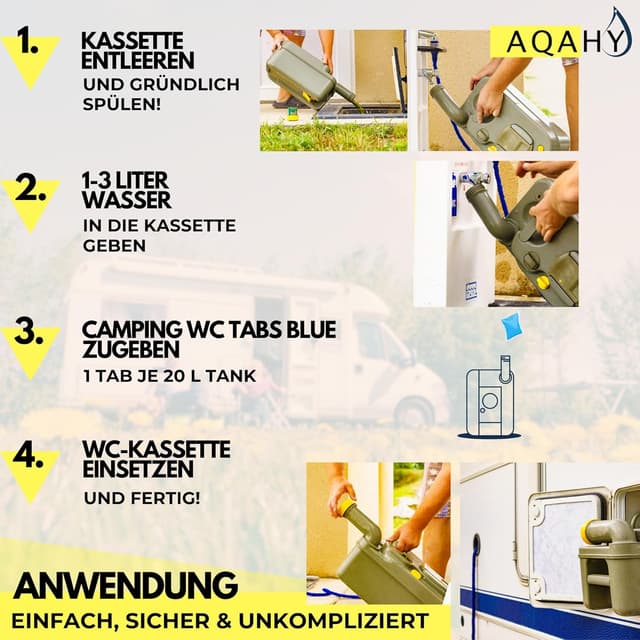 AQAHY

1. KASSETTE ENTLEEREN
UND GRÜNDLICH SPÜLEN!

2. 1-3 LITER WASSER
IN DIE KASSETTE GEBEN

3. CAMPING WC TABS BLUE ZUGEBEN
1 TAB JE 20 L TANK

4. WC-KASSETTE EINSETZEN
UND FERTIG!

ANWENDUNG
EINFACH, SICHER & UNKOMPLIZIERT