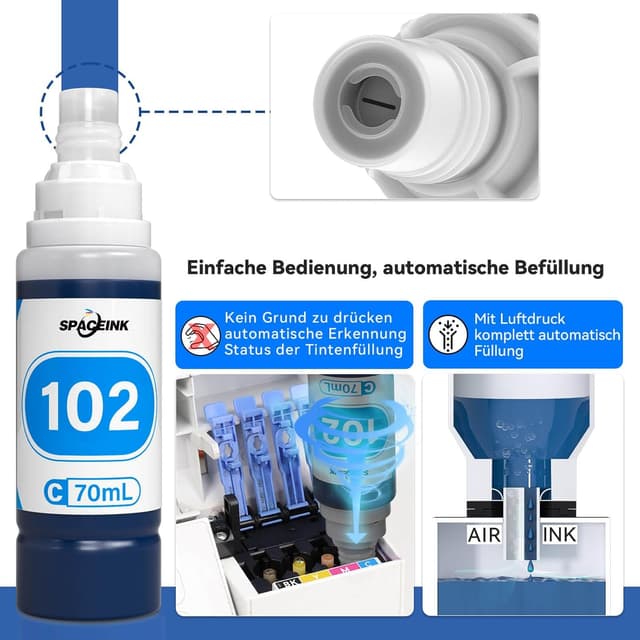 SPACEINK

102

C 70mL

Einfache Bedienung, automatische Befüllung

Kein Grund zu drücken automatische Erkennung Status der Tintenfüllung

Mit Luftdruck komplett automatisch Füllung

C 70mL

102

BK Y M C

AIR

INK