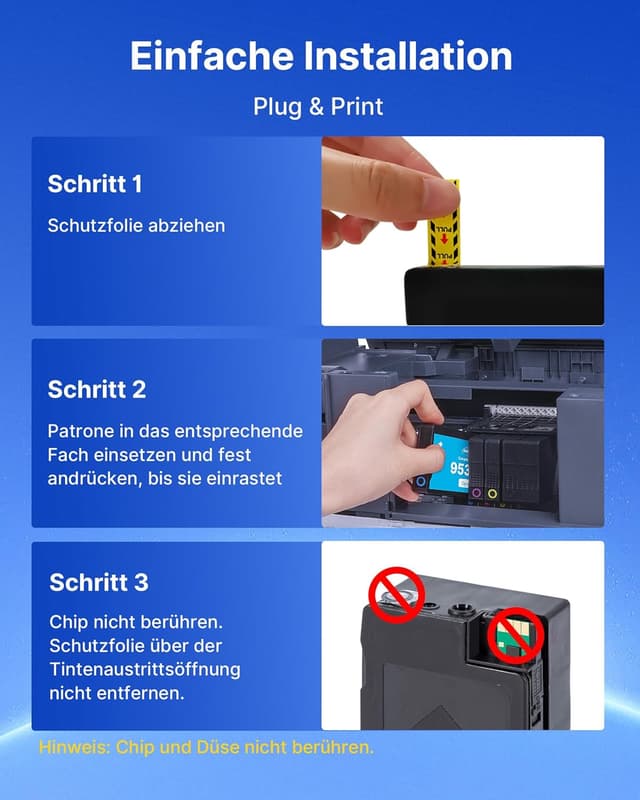 Einfache Installation

Plug & Print

Schritt 1

Schutzfolie abziehen

PULL

PULL

Schritt 2

Patrone in das entsprechende Fach einsetzen und fest andrücken, bis sie einrastet

953

Schritt 3

Chip nicht berühren. Schutzfolie über der Tintenaustrittsöffnung nicht entfernen.

Hinweis: Chip und Düse nicht berühren.