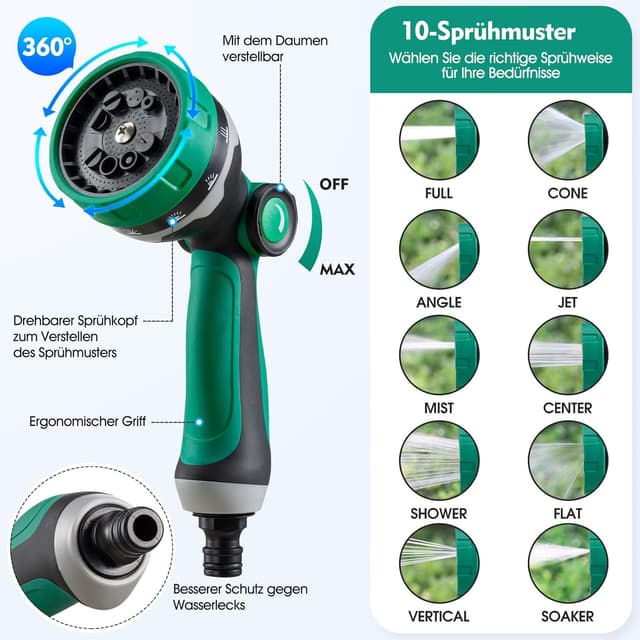 360°

Mit dem Daumen verstellbar

OFF

MAX

Drehbarer Sprühkopf zum Verstellen des Sprühmusters

Ergonomischer Griff

Besserer Schutz gegen Wasserlecks

10-Sprühmuster

Wählen Sie die richtige Sprühweise für Ihre Bedürfnisse

FULL

CONE

ANGLE

JET

MIST

CENTER

SHOWER

FLAT

VERTICAL

SOAKER