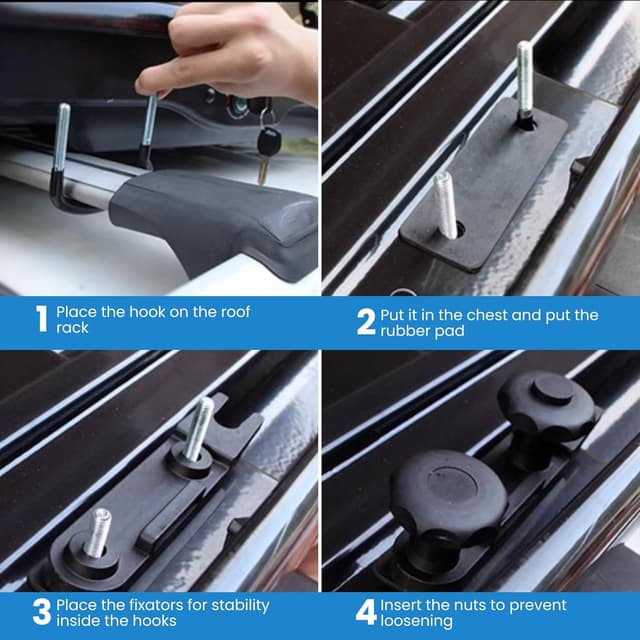 1 Place the hook on the roof rack

2 Put it in the chest and put the rubber pad

3 Place the fixators for stability inside the hooks

4 Insert the nuts to prevent loosening