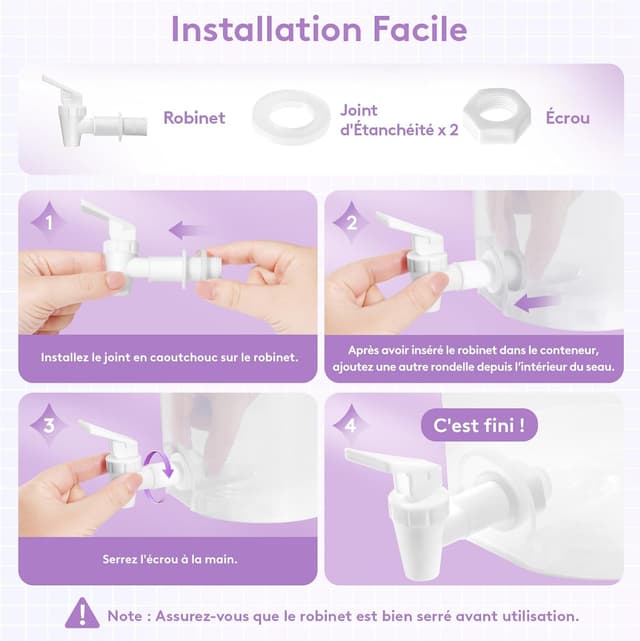 Installation Facile

Robinet

Joint d'Étanchéité x 2

Écrou

1

Installez le joint en caoutchouc sur le robinet.

2

Après avoir inséré le robinet dans le conteneur, ajoutez une autre rondelle depuis l'intérieur du seau.

3

Serrez l'écrou à la main.

4

C'est fini !

Note : Assurez-vous que le robinet est bien serré avant utilisation.