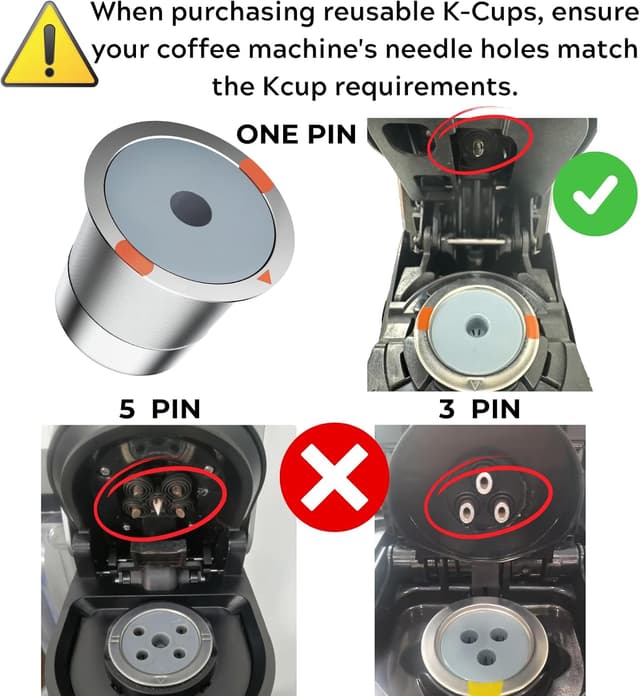 When purchasing reusable K-Cups, ensure your coffee machine's needle holes match the Kcup requirements.

ONE PIN

5 PIN

3 PIN