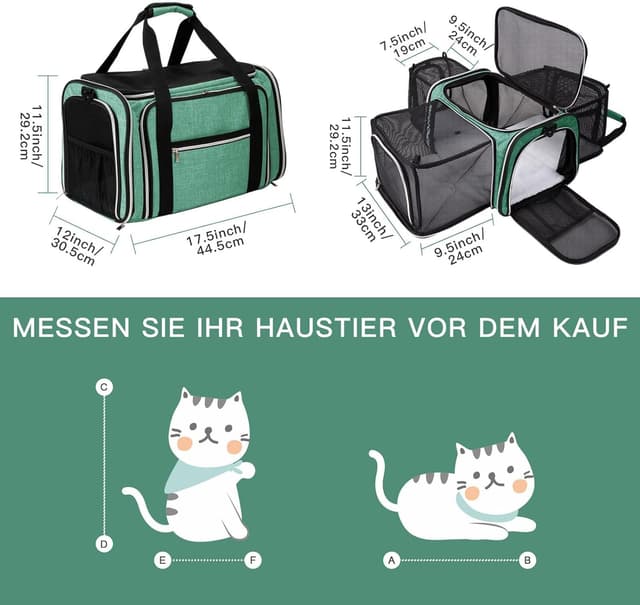 11.5inch/
29.2cm

12inch/
30.5cm

17.5inch/
44.5cm

7.5inch/
19cm

9.5inch/
24cm

11.5inch/
29.2cm

13inch/
33cm

9.5inch/
24cm

MESSEN SIE IHR HAUSTIER VOR DEM KAUF

C

D

E

F

A

B