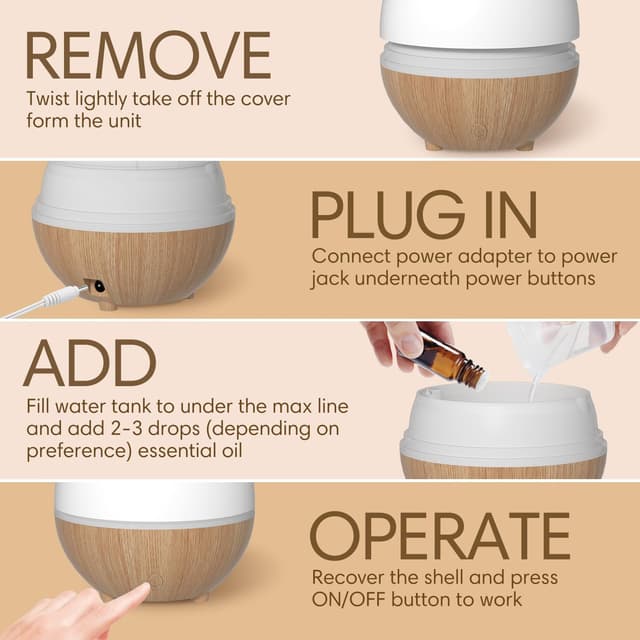 REMOVE
Twist lightly take off the cover form the unit

PLUG IN
Connect power adapter to power jack underneath power buttons

ADD
Fill water tank to under the max line and add 2-3 drops (depending on preference) essential oil

OPERATE
Recover the shell and press ON/OFF button to work