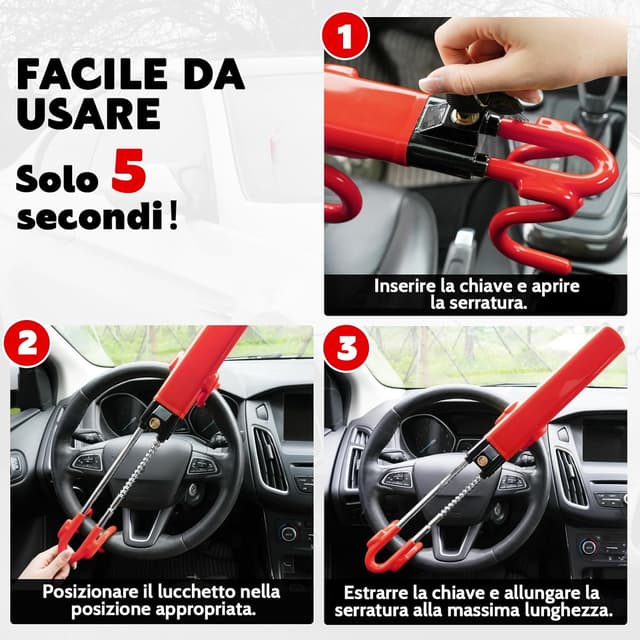 FACILE DA USARE

Solo 5 secondi!

1

Inserire la chiave e aprire la serratura.

2

Posizionare il lucchetto nella posizione appropriata.

3

Estrarre la chiave e allungare la serratura alla massima lunghezza.