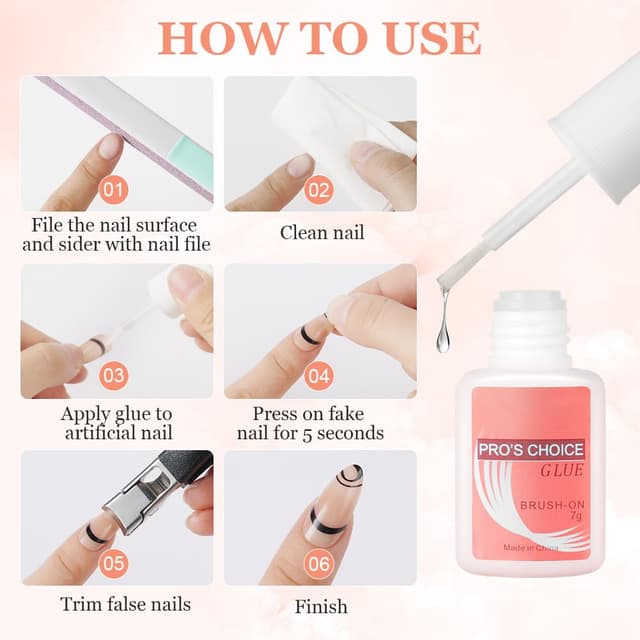 HOW TO USE

01
File the nail surface and sider with nail file

02
Clean nail

03
Apply glue to artificial nail

04
Press on fake nail for 5 seconds

05
Trim false nails

06
Finish

PRO'S CHOICE
GLUE
BRUSH-ON
7g
Made in China