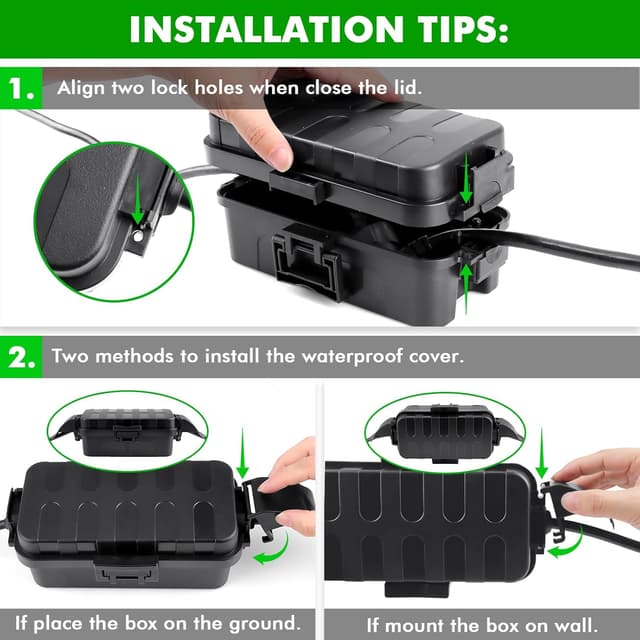 INSTALLATION TIPS:

1. Align two lock holes when close the lid.

2. Two methods to install the waterproof cover.

If place the box on the ground.

If mount the box on wall.