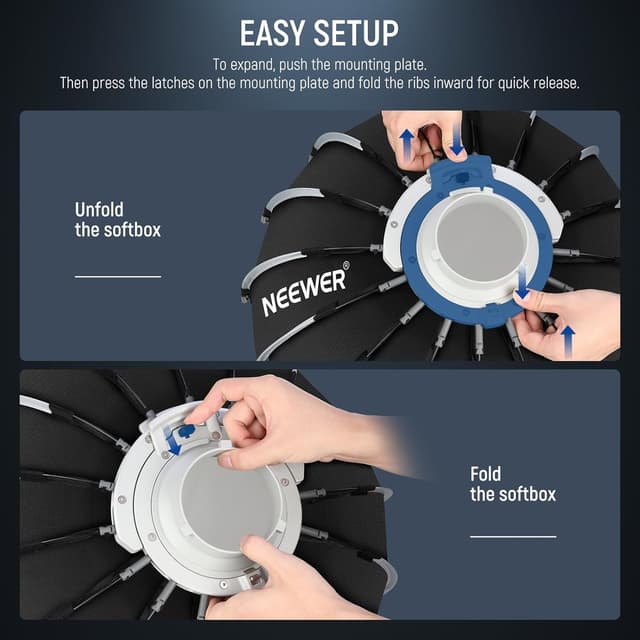 EASY SETUP

To expand, push the mounting plate.
Then press the latches on the mounting plate and fold the ribs inward for quick release.

Unfold
the softbox

NEEWER®

Fold
the softbox