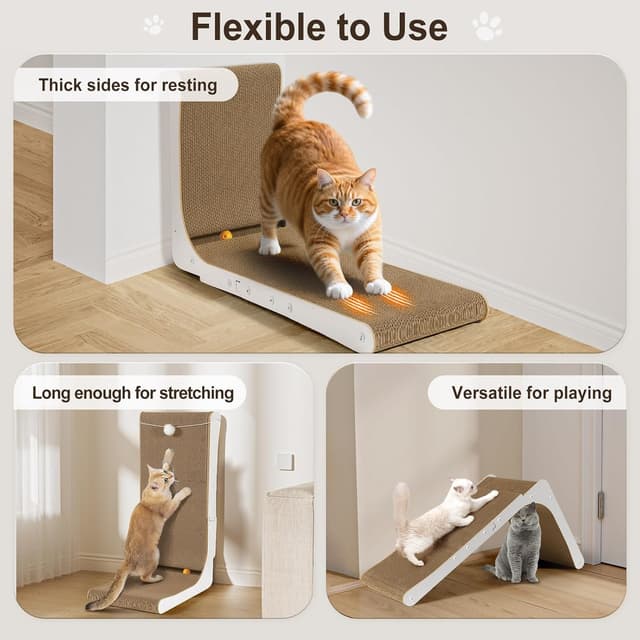 Flexible to Use

Thick sides for resting

Long enough for stretching

Versatile for playing