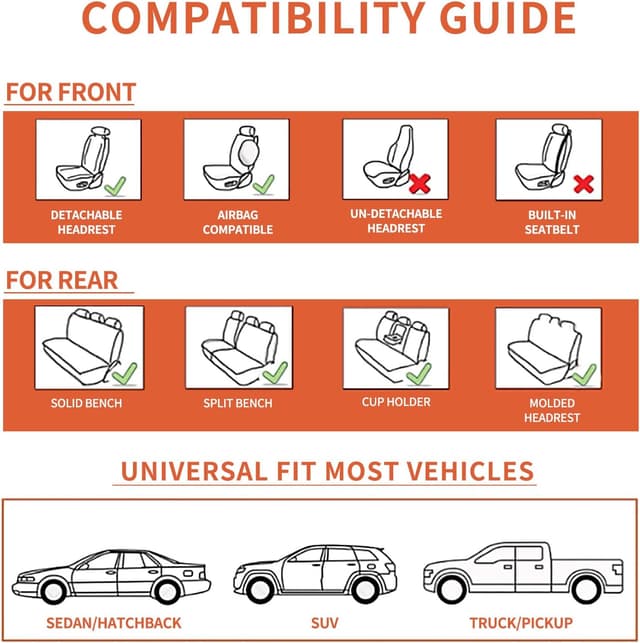 COMPATIBILITY GUIDE

FOR FRONT

DETACHABLE HEADREST

AIRBAG COMPATIBLE

UN-DETACHABLE HEADREST

BUILT-IN SEATBELT

FOR REAR

SOLID BENCH

SPLIT BENCH

CUP HOLDER

MOLDED HEADREST

UNIVERSAL FIT MOST VEHICLES

SEDAN/HATCHBACK

SUV

TRUCK/PICKUP