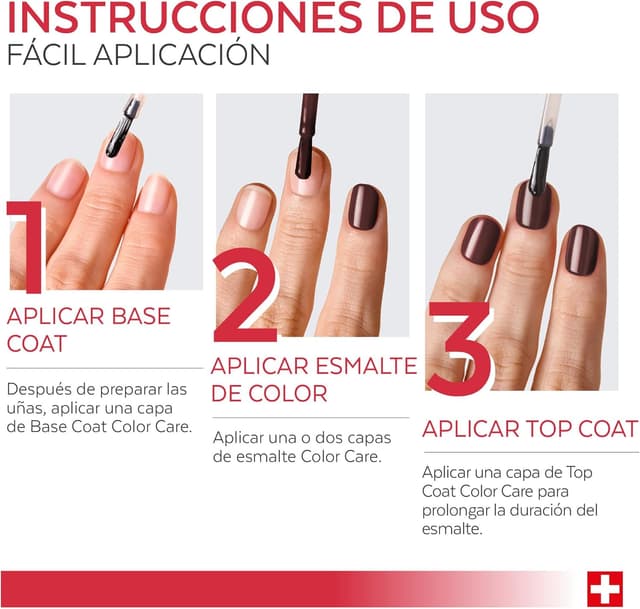 INSTRUCCIONES DE USO
FÁCIL APLICACIÓN

1
APLICAR BASE COAT

Después de preparar las uñas, aplicar una capa de Base Coat Color Care.

2
APLICAR ESMALTE DE COLOR

Aplicar una o dos capas de esmalte Color Care.

3
APLICAR TOP COAT

Aplicar una capa de Top Coat Color Care para prolongar la duración del esmalte.