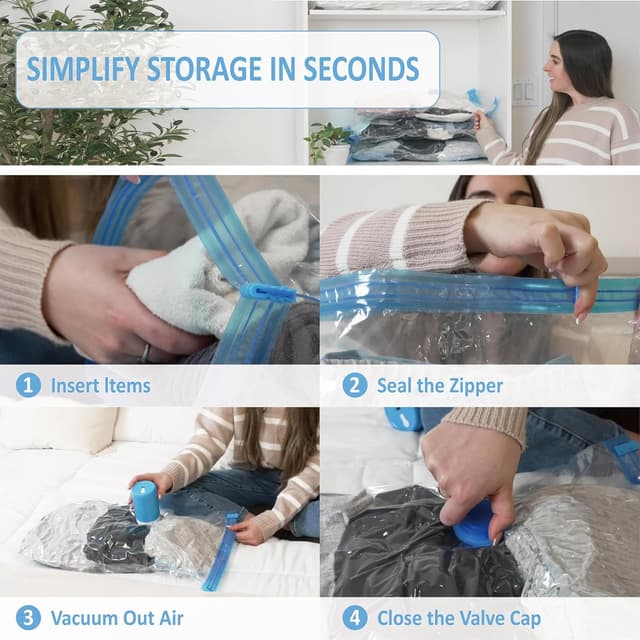 SIMPLIFY STORAGE IN SECONDS

1 Insert Items

2 Seal the Zipper

3 Vacuum Out Air

4 Close the Valve Cap