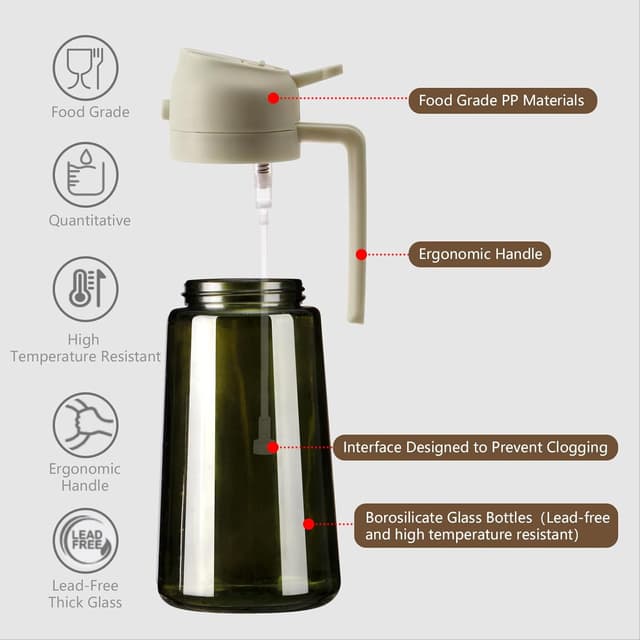 Food Grade

Quantitative

High Temperature Resistant

Ergonomic Handle

LEAD FREE

Lead-Free Thick Glass

Food Grade PP Materials

Ergonomic Handle

Interface Designed to Prevent Clogging

Borosilicate Glass Bottles (Lead-free and high temperature resistant)