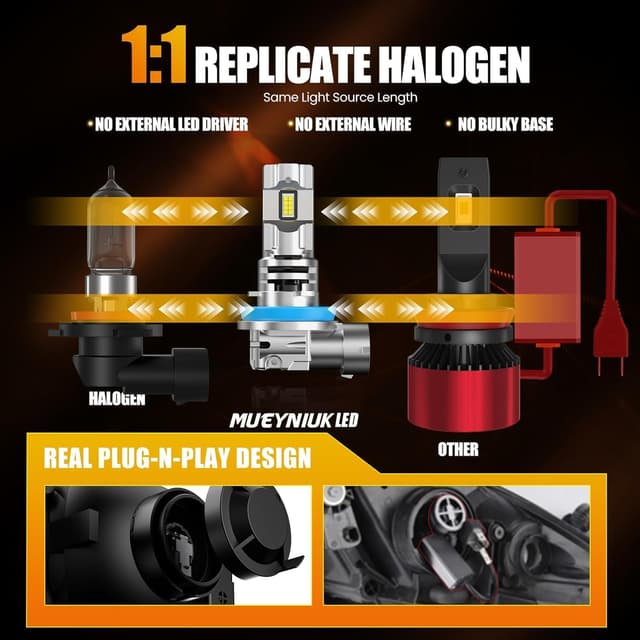 1:1 REPLICATE HALOGEN

Same Light Source Length

• NO EXTERNAL LED DRIVER • NO EXTERNAL WIRE • NO BULKY BASE

HALOGEN

MUEYNIUK LED

OTHER

REAL PLUG-N-PLAY DESIGN