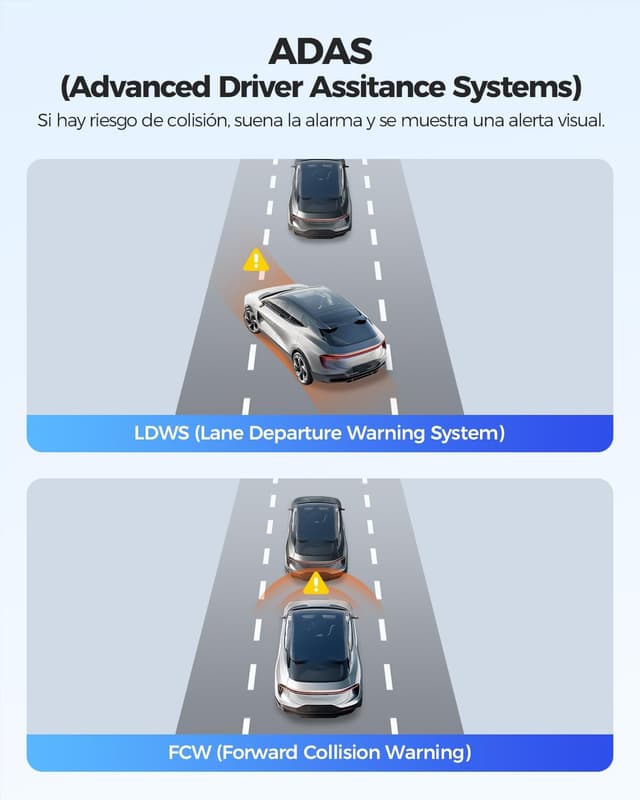 ADAS
(Advanced Driver Assitance Systems)

Si hay riesgo de colisión, suena la alarma y se muestra una alerta visual.

LDWS (Lane Departure Warning System)

FCW (Forward Collision Warning)