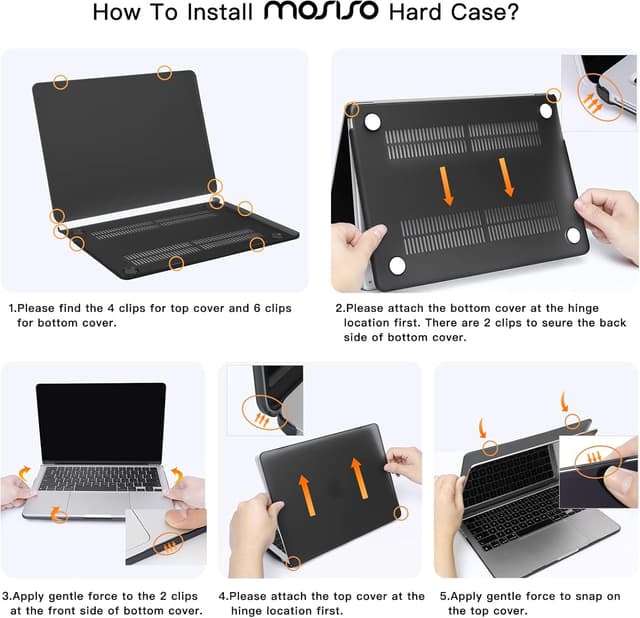 How To Install MOSISO Hard Case?

1.Please find the 4 clips for top cover and 6 clips for bottom cover.

2.Please attach the bottom cover at the hinge location first. There are 2 clips to seure the back side of bottom cover.

3.Apply gentle force to the 2 clips at the front side of bottom cover.

4.Please attach the top cover at the hinge location first.

5.Apply gentle force to snap on the top cover.