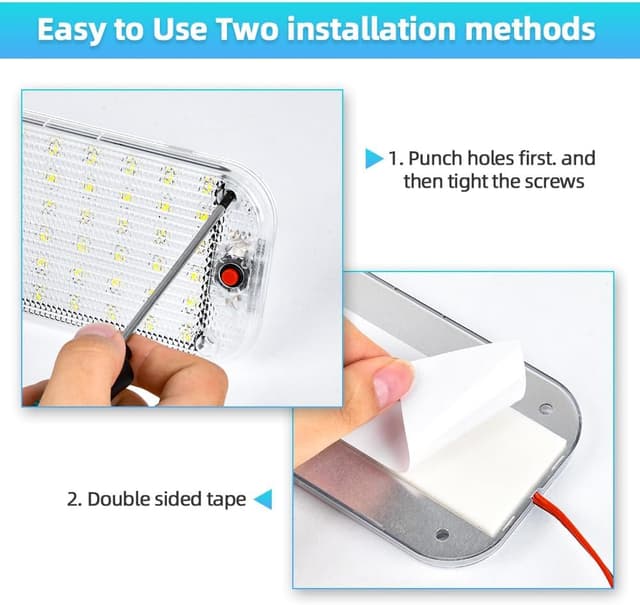 Easy to Use Two installation methods

1. Punch holes first. and then tight the screws

2. Double sided tape