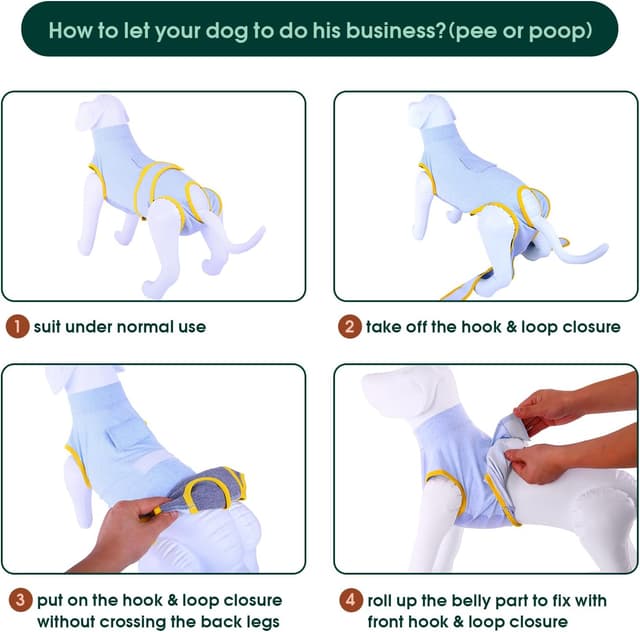 How to let your dog to do his business?(pee or poop)

1 suit under normal use

2 take off the hook & loop closure

3 put on the hook & loop closure without crossing the back legs

4 roll up the belly part to fix with front hook & loop closure