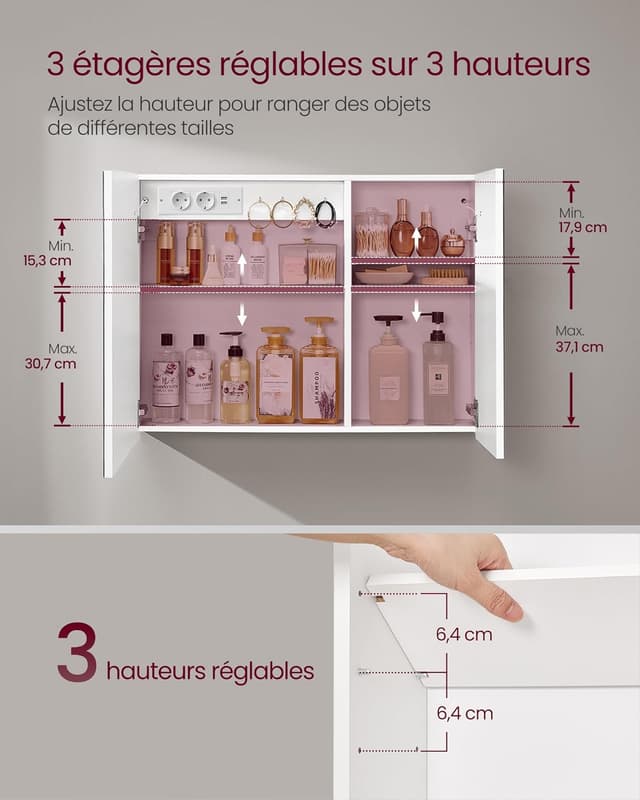 3 étagères réglables sur 3 hauteurs

Ajustez la hauteur pour ranger des objets de différentes tailles

Min.
15,3 cm

Max.
30,7 cm

Min.
17,9 cm

Max.
37,1 cm

SHAMPOO

3 hauteurs réglables

6,4 cm

6,4 cm