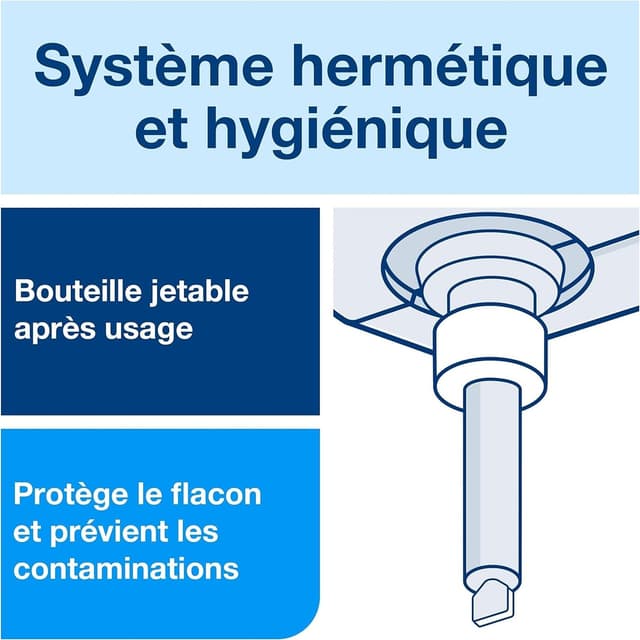 Système hermétique et hygiénique

Bouteille jetable après usage

Protège le flacon et prévient les contaminations