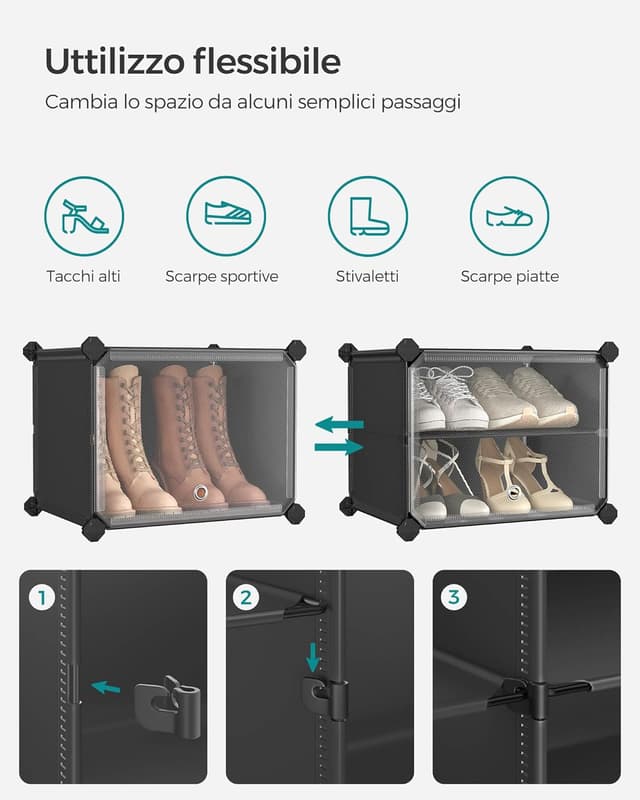 Uttilizzo flessibile

Cambia lo spazio da alcuni semplici passaggi

Tacchi alti

Scarpe sportive

Stivaletti

Scarpe piatte

1

2

3