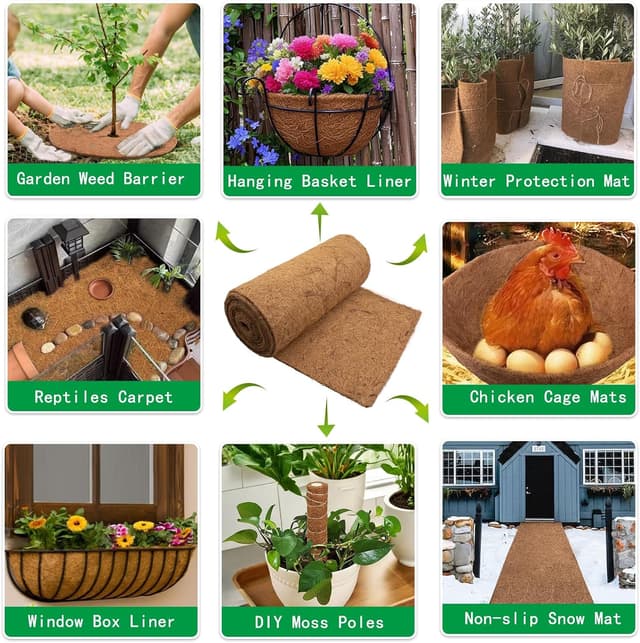 Garden Weed Barrier

Hanging Basket Liner

Winter Protection Mat

Reptiles Carpet

Chicken Cage Mats

Window Box Liner

DIY Moss Poles

Non-slip Snow Mat