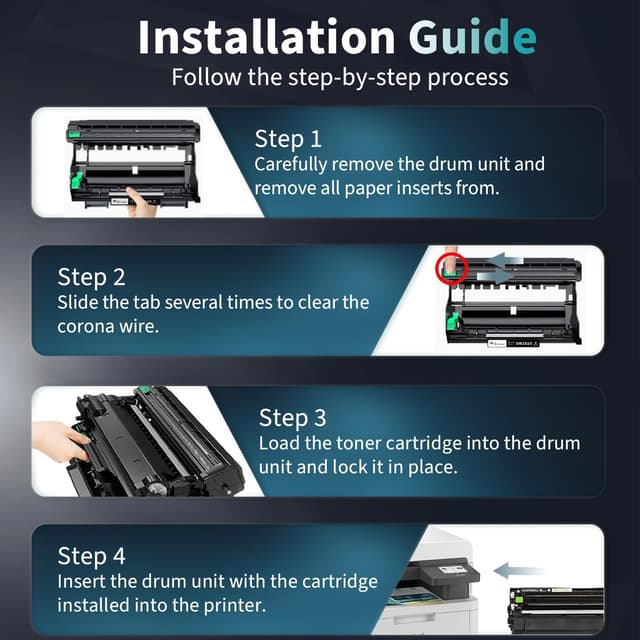 Installation Guide
Follow the step-by-step process

Step 1
Carefully remove the drum unit and remove all paper inserts from.

Step 2
Slide the tab several times to clear the corona wire.

Step 3
Load the toner cartridge into the drum unit and lock it in place.

Step 4
Insert the drum unit with the cartridge installed into the printer.